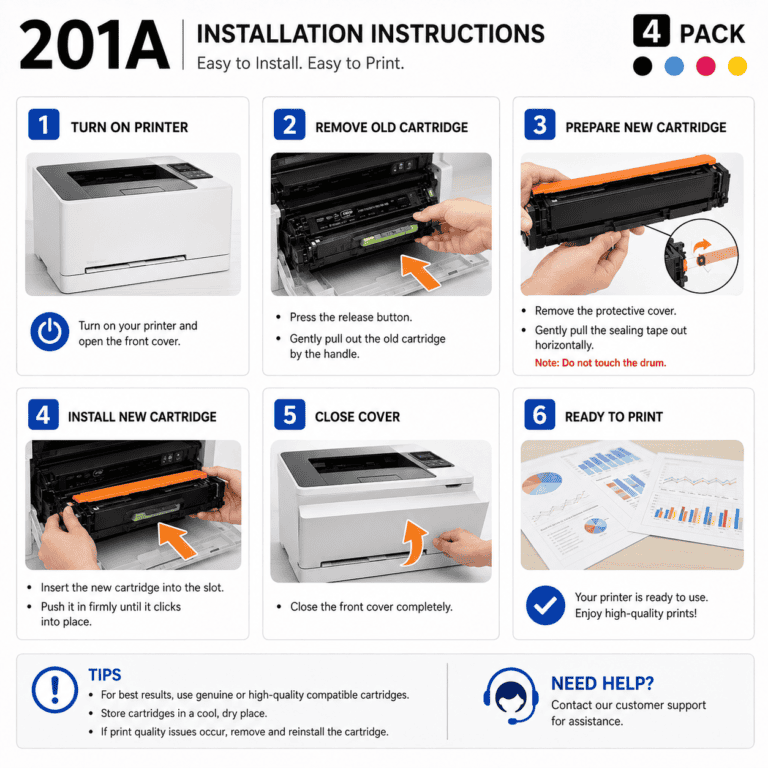 201A

INSTALLATION INSTRUCTIONS
Easy to Install. Easy to Print.

4 PACK

1 TURN ON PRINTER

Turn on your printer and open the front cover.

2 REMOVE OLD CARTRIDGE

• Press the release button.
• Gently pull out the old cartridge by the handle.

3 PREPARE NEW CARTRIDGE

• Remove the protective cover.
• Gently pull the sealing tape out horizontally.
Note: Do not touch the drum.

4 INSTALL NEW CARTRIDGE

• Insert the new cartridge into the slot.
• Push it in firmly until it clicks into place.

5 CLOSE COVER

• Close the front cover completely.

6 READY TO PRINT

Your printer is ready to use. Enjoy high-quality prints!

TIPS
• For best results, use genuine or high-quality compatible cartridges.
• Store cartridges in a cool, dry place.
• If print quality issues occur, remove and reinstall the cartridge.

NEED HELP?
Contact our customer support for assistance.